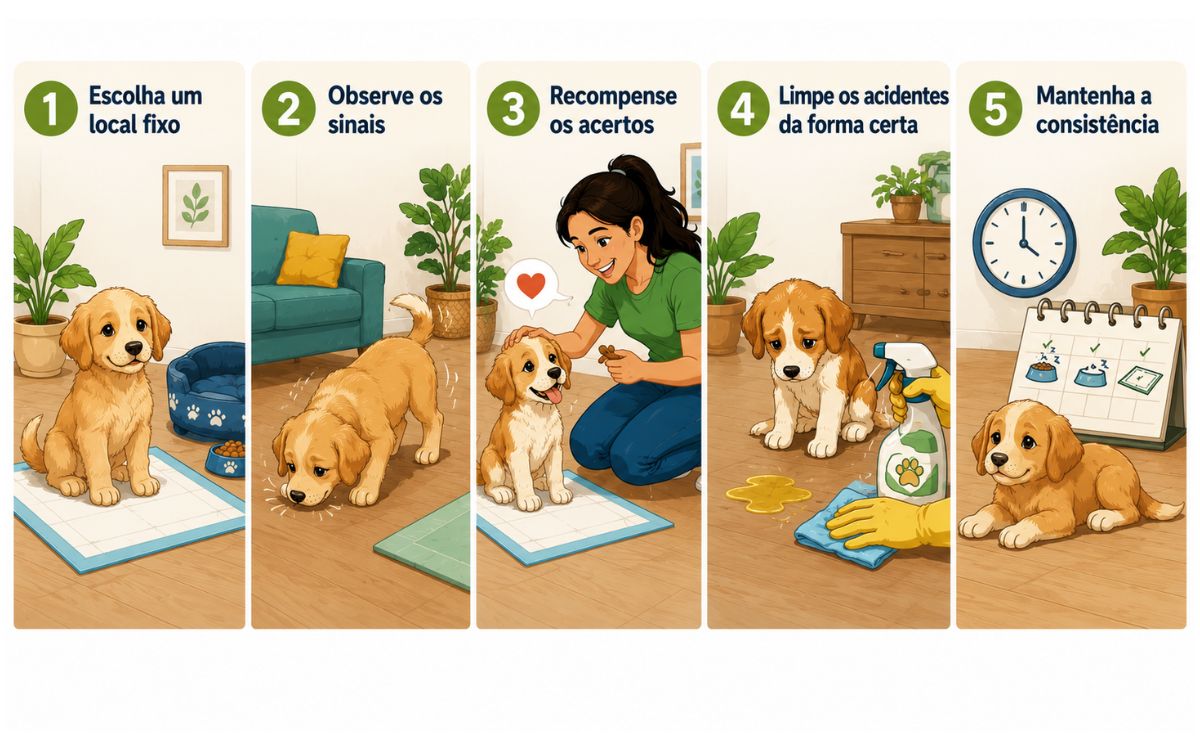 1 Escolha um local fixo

2 Observe os sinais

3 Recompense os acertos

4 Limpe os acidentes da forma certa

5 Mantenha a consistência